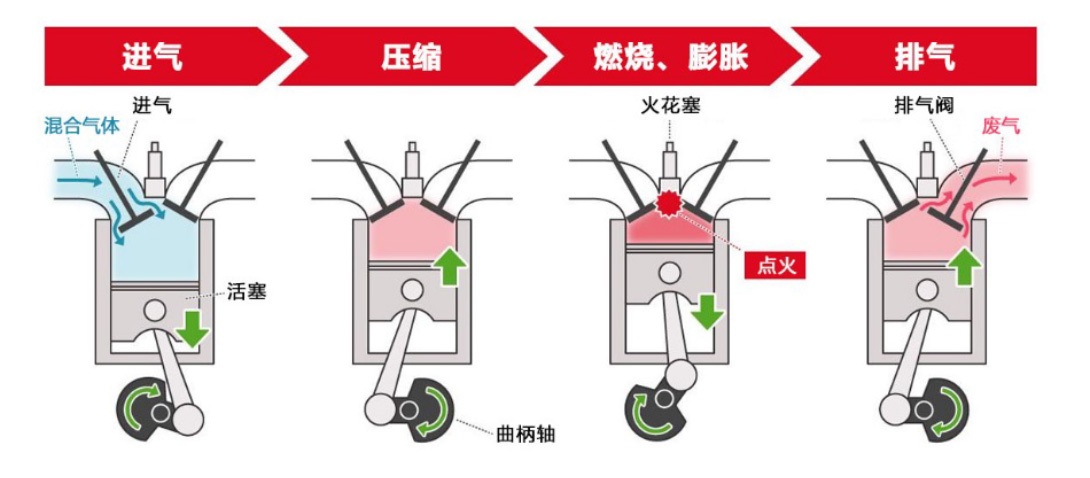 进气

压缩

燃烧、膨胀

排气

混合气体

进气

活塞

曲柄轴

火花塞

点火

排气阀

废气