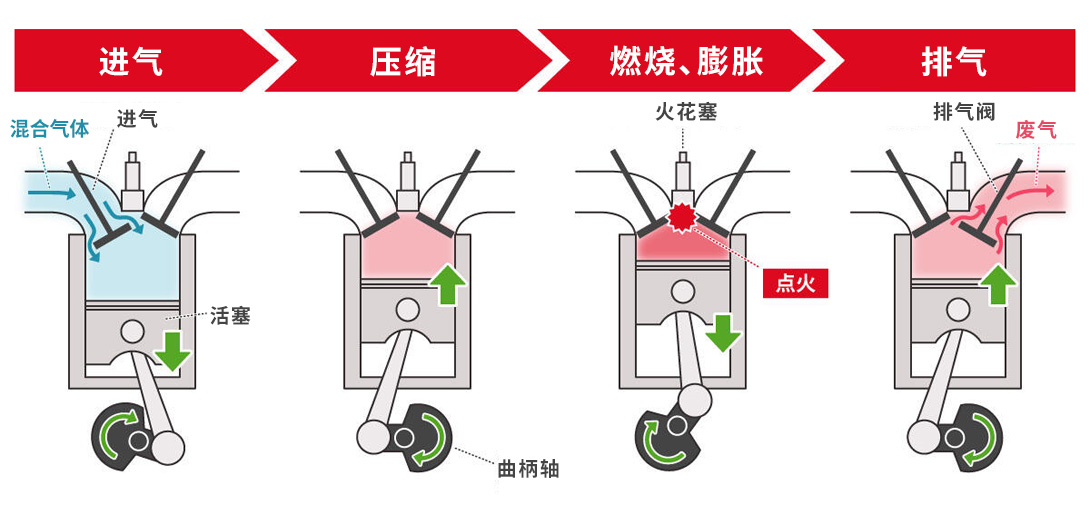 进气

压缩

燃烧、膨胀

排气

混合气体

进气

活塞

曲柄轴

火花塞

点火

排气阀

废气