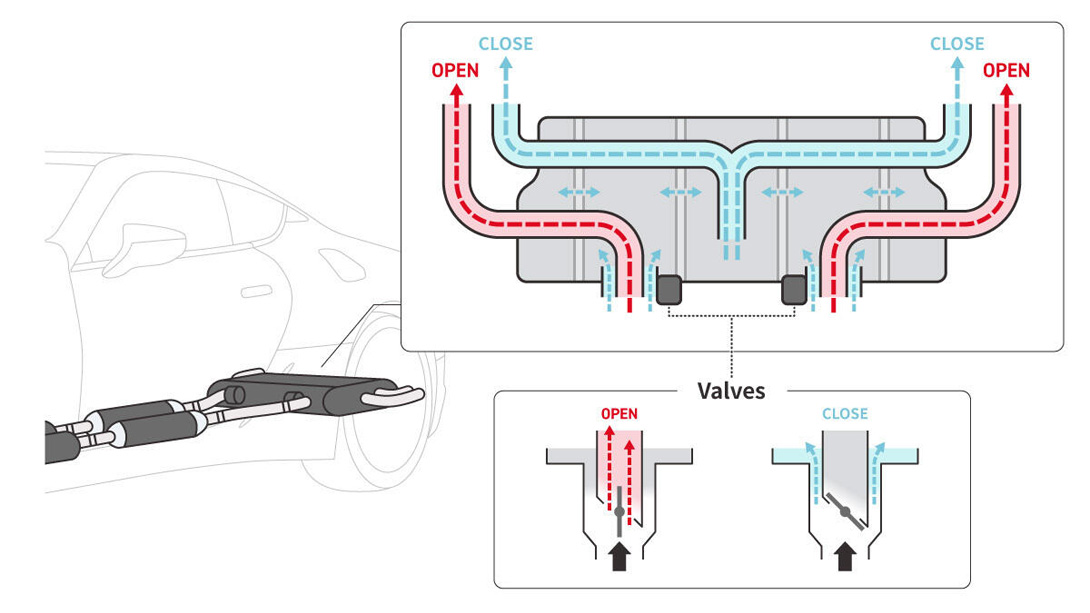 CLOSE
OPEN
CLOSE
OPEN

Valves

OPEN
CLOSE