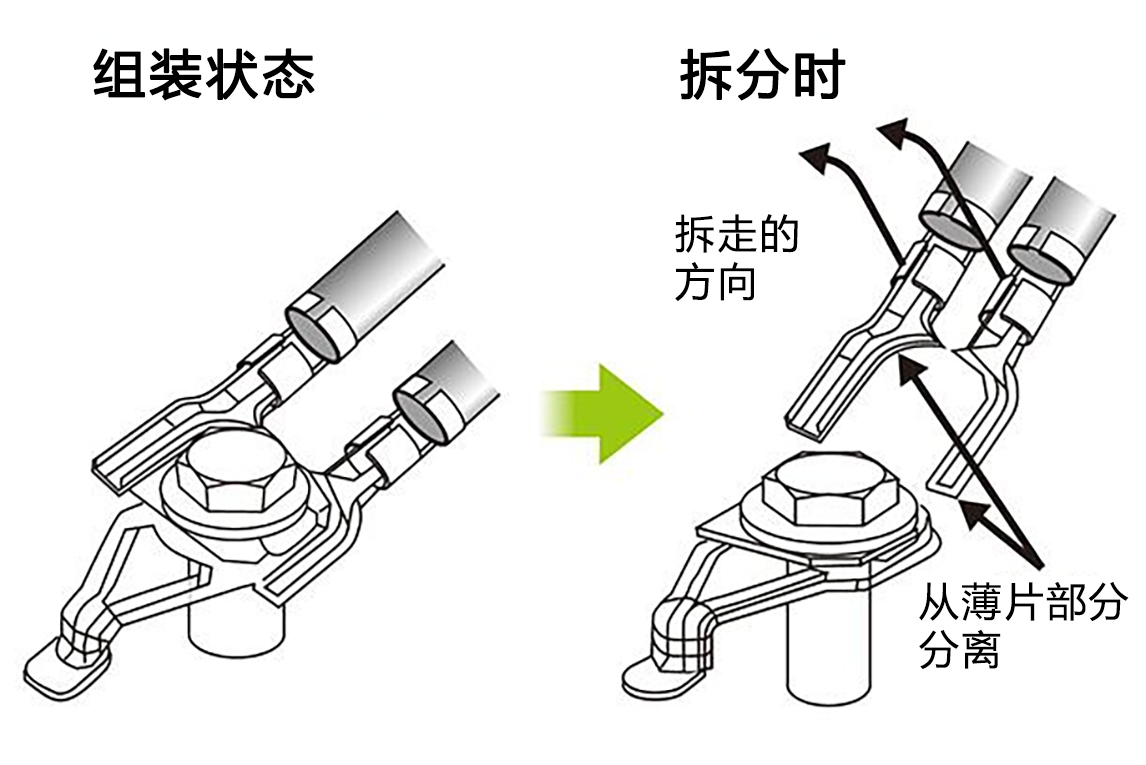 组装状态

拆分时

拆走的方向

从薄片部分分离